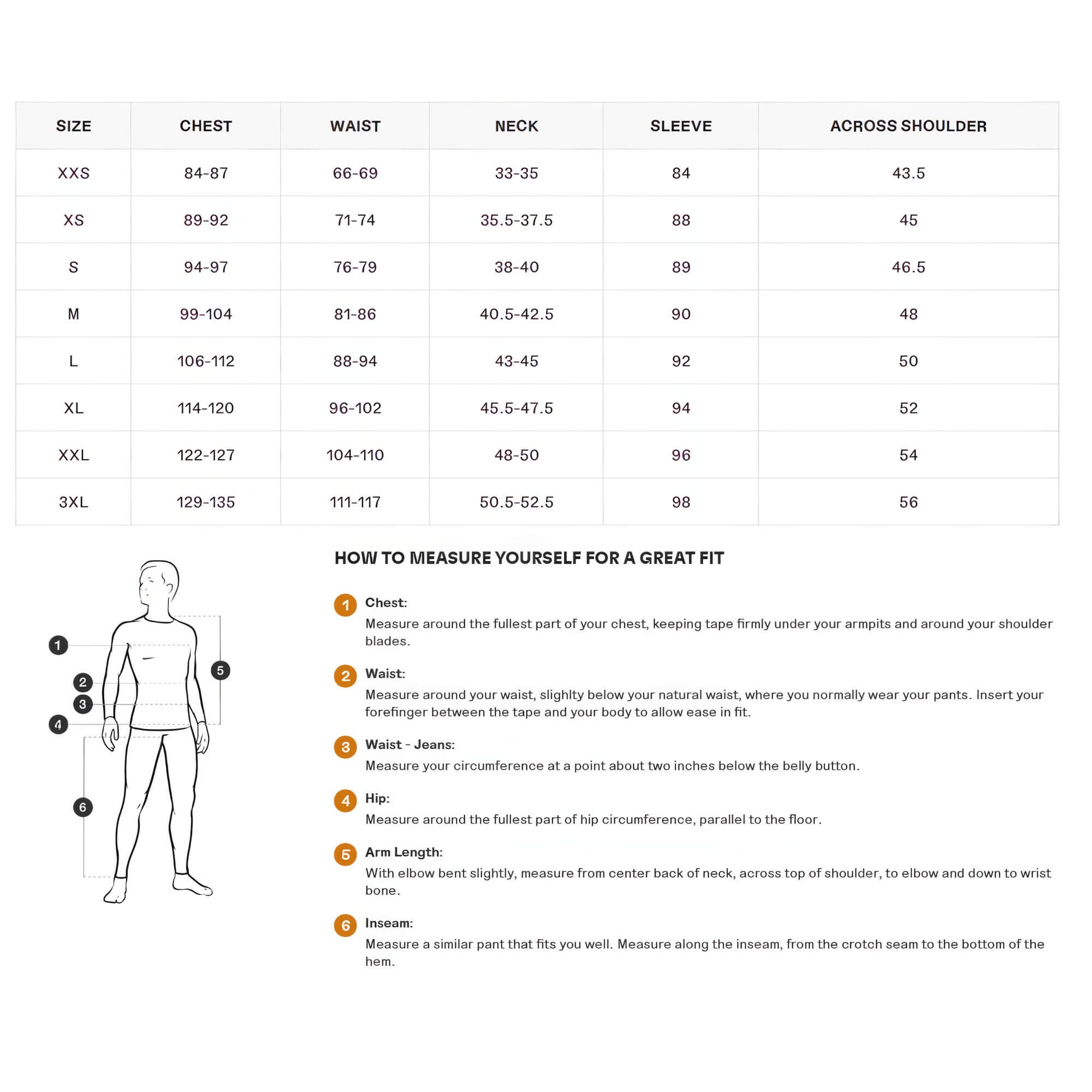 | SIZE | CHEST | WAIST | NECK | SLEEVE | ACROSS SHOULDER |
|---|---|---|---|---|---|
| XXS | 84-87 | 66-69 | 33-35 | 84 | 43.5 |
| XS | 89-92 | 71-74 | 35.5-37.5 | 88 | 45 |
| S | 94-97 | 76-79 | 38-40 | 89 | 46.5 |
| M | 99-104 | 81-86 | 40.5-42.5 | 90 | 48 |
| L | 106-112 | 88-94 | 43-45 | 92 | 50 |
| XL | 114-120 | 96-102 | 45.5-47.5 | 94 | 52 |
| XXL | 122-127 | 104-110 | 48-50 | 96 | 54 |
| 3XL | 129-135 | 111-117 | 50.5-52.5 | 98 | 56 |

1
2
3
4
5
6

HOW TO MEASURE YOURSELF FOR A GREAT FIT

1 Chest:
Measure around the fullest part of your chest, keeping tape firmly under your armpits and around your shoulder blades.

2 Waist:
Measure around your waist, slighlty below your natural waist, where you normally wear your pants. Insert your forefinger between the tape and your body to allow ease in fit.

3 Waist - Jeans:
Measure your circumference at a point about two inches below the belly button.

4 Hip:
Measure around the fullest part of hip circumference, parallel to the floor.

5 Arm Length:
With elbow bent slightly, measure from center back of neck, across top of shoulder, to elbow and down to wrist bone.

6 Inseam:
Measure a similar pant that fits you well. Measure along the inseam, from the crotch seam to the bottom of the hem.